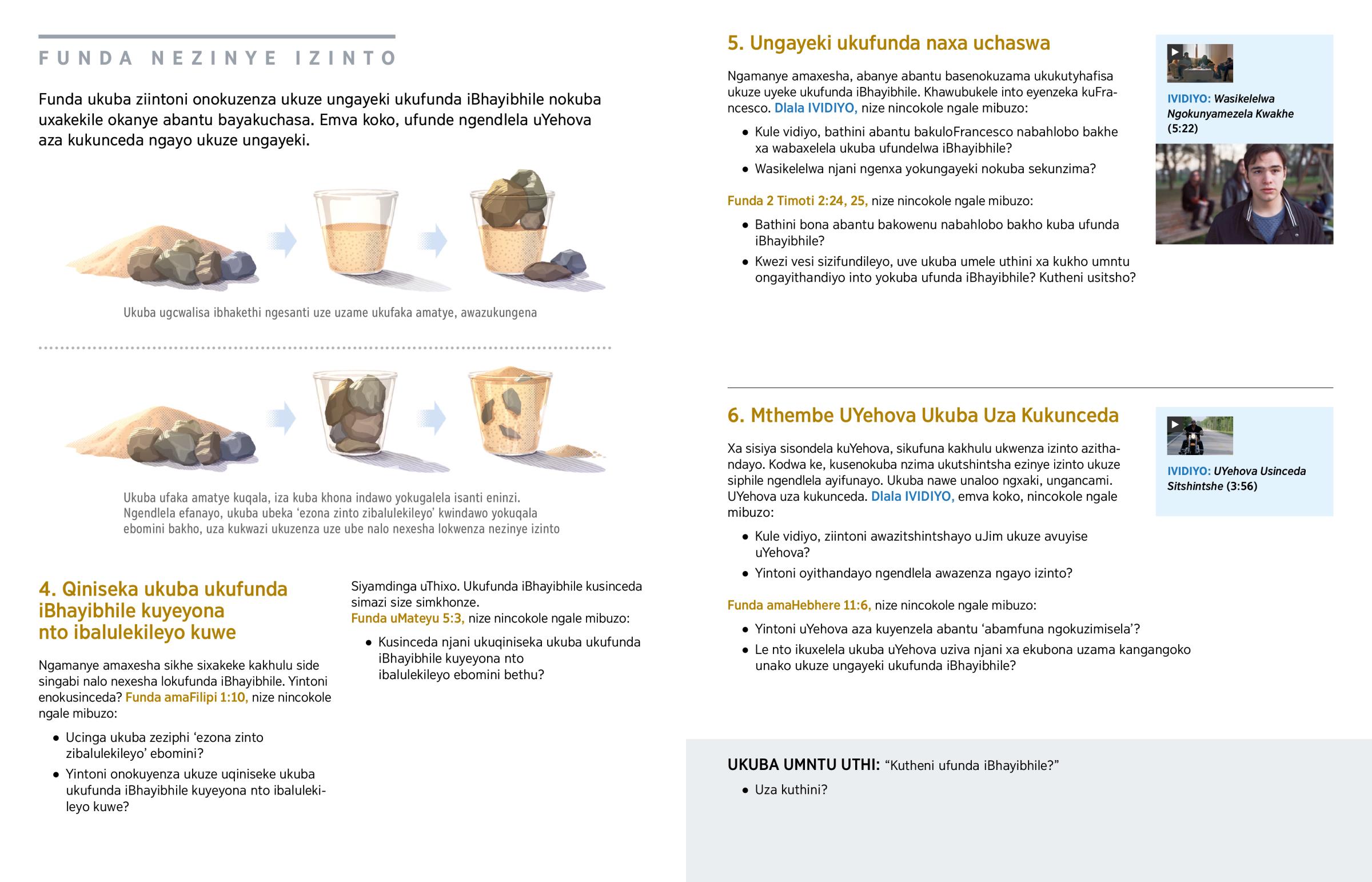 FUNDA NEZINYE IZINTO

Funda ukuba ziintoni onokuzenza ukuze ungayeki ukufunda iBhayibhile nokuba uxakekile okanye abantu bayakuchasa. Emva koko, ufunde ngendlela uYehova aza kukunceda ngayo ukuze ungayeki.

Ukuba ugcwalisa ibhakethi ngesanti uze uzame ukufaka amatye, awazukungena

Ukuba ufaka amatye kuqala, iza kuba khona indawo yokugalela isanti eninzi. Ngendlela efanayo, ukuba ubeka 'ezona zinto zibalulekileyo' kwindawo yokuqala ebomini bakho, uza kukwazi ukuzenza uze ube nalo nexesha lokwenza nezinye izinto

4. Qiniseka ukuba ukufunda iBhayibhile kuyeyona nto ibalulekileyo kuwe

Ngamanye amaxesha sikhe sixakeke kakhulu side singabi nalo nexesha lokufunda iBhayibhile. Yintoni enokusinceda? Funda amaFilipi 1:10, nize nincokole ngale mibuzo:

• Ucinga ukuba zeziphi 'ezona zinto zibalulekileyo' ebomini?

• Yintoni onokuyenza ukuze uqiniseke ukuba ukufunda iBhayibhile kuyeyona nto ibalulekileyo kuwe?

Siyamdinga uThixo. Ukufunda iBhayibhile kusinceda simazi size simkhonze.
Funda uMateyu 5:3, nize nincokole ngale mibuzo:

• Kusinceda njani ukuqiniseka ukuba ukufunda iBhayibhile kuyeyona nto ibalulekileyo ebomini bethu?

5. Ungayeki ukufunda naxa uchaswa

Ngamanye amaxesha, abanye abantu basenokuzama ukukutyhafisa ukuze uyeke ukufunda iBhayibhile. Khawubukele into eyenzeka kuFrancesco. Dlala IVIDIYO, nize nincokole ngale mibuzo:

• Kule vidiyo, bathini abantu bakuloFrancesco nabahlobo bakhe xa wabaxelela ukuba ufundelwa iBhayibhile?

• Wasikelelwa njani ngenxa yokungayeki nokuba sekunzima?

Funda 2 Timoti 2:24, 25, nize nincokole ngale mibuzo:

• Bathini bona abantu bakowenu nabahlobo bakho kuba ufunda iBhayibhile?

• Kwezi vesi sizifundileyo, uve ukuba umele uthini xa kukho umntu ongayithandiyo into yokuba ufunda iBhayibhile? Kutheni usitsho?

IVIDIYO: Wasikelelwa Ngokunyamezela Kwakhe (5:22)

6. Mthembe UYehova Ukuba Uza Kukunceda

Xa sisiya sisondela kuYehova, sikufuna kakhulu ukwenza izinto azithandayo. Kodwa ke, kusenokuba nzima ukutshintsha ezinye izinto ukuze siphile ngendlela ayifunayo. Ukuba nawe unaloo ngxaki, ungancami. UYehova uza kukunceda. Dlala IVIDIYO, emva koko, nincokole ngale mibuzo:

• Kule vidiyo, ziintoni awazitshintshayo uJim ukuze avuyise uYehova?

• Yintoni oyithandayo ngendlela awazenza ngayo izinto?

Funda amaHebhere 11:6, nize nincokole ngale mibuzo:

• Yintoni uYehova aza kuyenzela abantu 'abamfuna ngokuzimisela'?

• Le nto ikuxelela ukuba uYehova uziva njani xa ekubona uzama kangangoko unako ukuze ungayeki ukufunda iBhayibhile?

IVIDIYO: UYehova Usinceda Sitshintshe (3:56)

UKUBA UMNTU UTHI: "Kutheni ufunda iBhayibhile?"

• Uza kuthini?