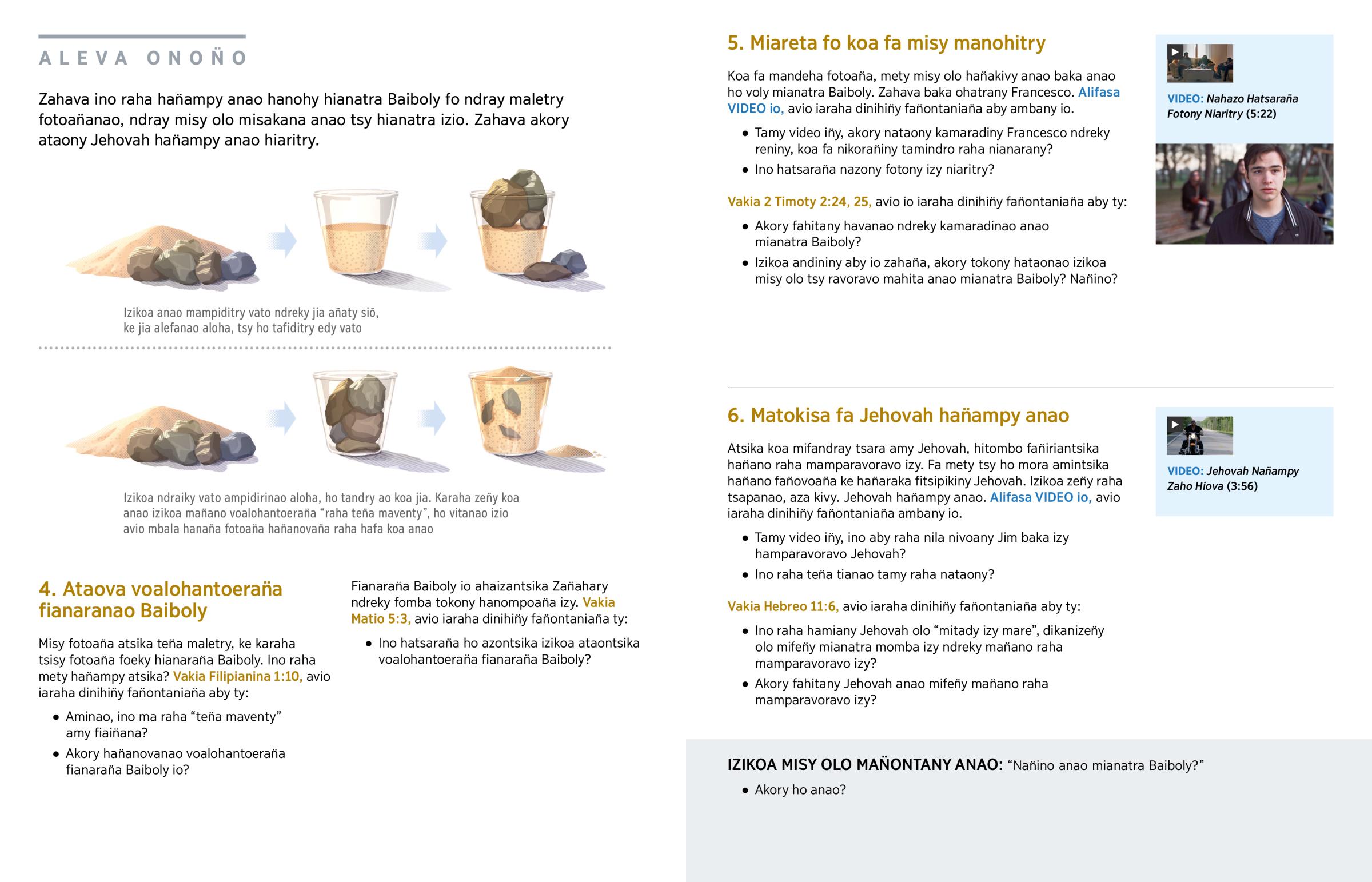 ALEVA ONOÑO

Zahava ino raha hañampy anao hanohy hianatra Baiboly fo ndray maletry fotoañanao, ndray misy olo misakana anao tsy hianatra izio. Zahava akory ataony Jehovah hañampy anao hiaritry.

Izikoa anao mampiditry vato ndreky jia añaty siô, ke jia alefanao aloha, tsy ho tafiditry edy vato

Izikoa ndraiky vato ampidirinao aloha, ho tandry ao koa jia. Karaha zeñy koa anao izikoa mañano voalohantoeraña “raha teña maventy”, ho vitanao izio avio mbala hanaña fotoaña hañanovaña raha hafa koa anao

4. Ataova voalohantoeraña fianaranao Baiboly

Misy fotoaña atsika teña maletry, ke karaha tsisy fotoaña foeky hianaraña Baiboly. Ino raha mety hañampy atsika? Vakia Filipianina 1:10, avio iaraha dinihiñy fañontaniaña aby ty:

• Aminao, ino ma raha “teña maventy” amy fiaiñana?
• Akory hañanovanao voalohantoeraña fianaraña Baiboly io?

Fianaraña Baiboly io ahaizantsika Zañahary ndreky fomba tokony hanompoaña izy. Vakia Matio 5:3, avio iaraha dinihiñy fañontaniaña ty:

• Ino hatsaraña ho azontsika izikoa ataontsika voalohantoeraña fianaraña Baiboly?

5. Miareta fo koa fa misy manohitry

Koa fa mandeha fotoaña, mety misy olo hañakivy anao baka anao ho voly mianatra Baiboly. Zahava baka ohatrany Francesco. Alifasa VIDEO io, avio iaraha dinihiñy fañontaniaña aby ambany io.

• Tamy video iñy, akory nataony kamaradiny Francesco ndreky reniny, koa fa nikorañiny tamindro raha nianarany?
• Ino hatsaraña nazony fotony izy niaritry?

Vakia 2 Timoty 2:24, 25, avio io iaraha dinihiñy fañontaniaña aby ty:

• Akory fahitany havanao ndreky kamaradinao anao mianatra Baiboly?
• Izikoa andininy aby io zahaña, akory tokony hataonao izikoa misy olo tsy ravoravo mahita anao mianatra Baiboly? Nañino?

VIDEO: Nahazo Hatsaraña Fotony Niaritry (5:22)

6. Matokisa fa Jehovah hañampy anao

Atsika koa mifandray tsara amy Jehovah, hitombo fañiriantsika hañano raha mamparavoravo izy. Fa mety tsy ho mora amintsika hañano fañovoaña ke hañaraka fitsipikiny Jehovah. Izikoa zeñy raha tsapanao, aza kivy. Jehovah hañampy anao. Alifasa VIDEO io, avio iaraha dinihiñy fañontaniaña ambany io.

• Tamy video iñy, ino aby raha nila nivoany Jim baka izy hamparavoravo Jehovah?
• Ino raha teña tianao tamy raha nataony?

Vakia Hebreo 11:6, avio iaraha dinihiñy fañontaniaña aby ty:

• Ino raha hamiany Jehovah olo “mitady izy mare”, dikanizeñy olo mifeñy mianatra momba izy ndreky mañano raha mamparavoravo izy?
• Akory fahitany Jehovah anao mifeñy mañano raha mamparavoravo izy?

VIDEO: Jehovah Nañampy Zaho Hiova (3:56)

IZIKOA MISY OLO MAÑONTANY ANAO: “Nañino anao mianatra Baiboly?”

• Akory ho anao?