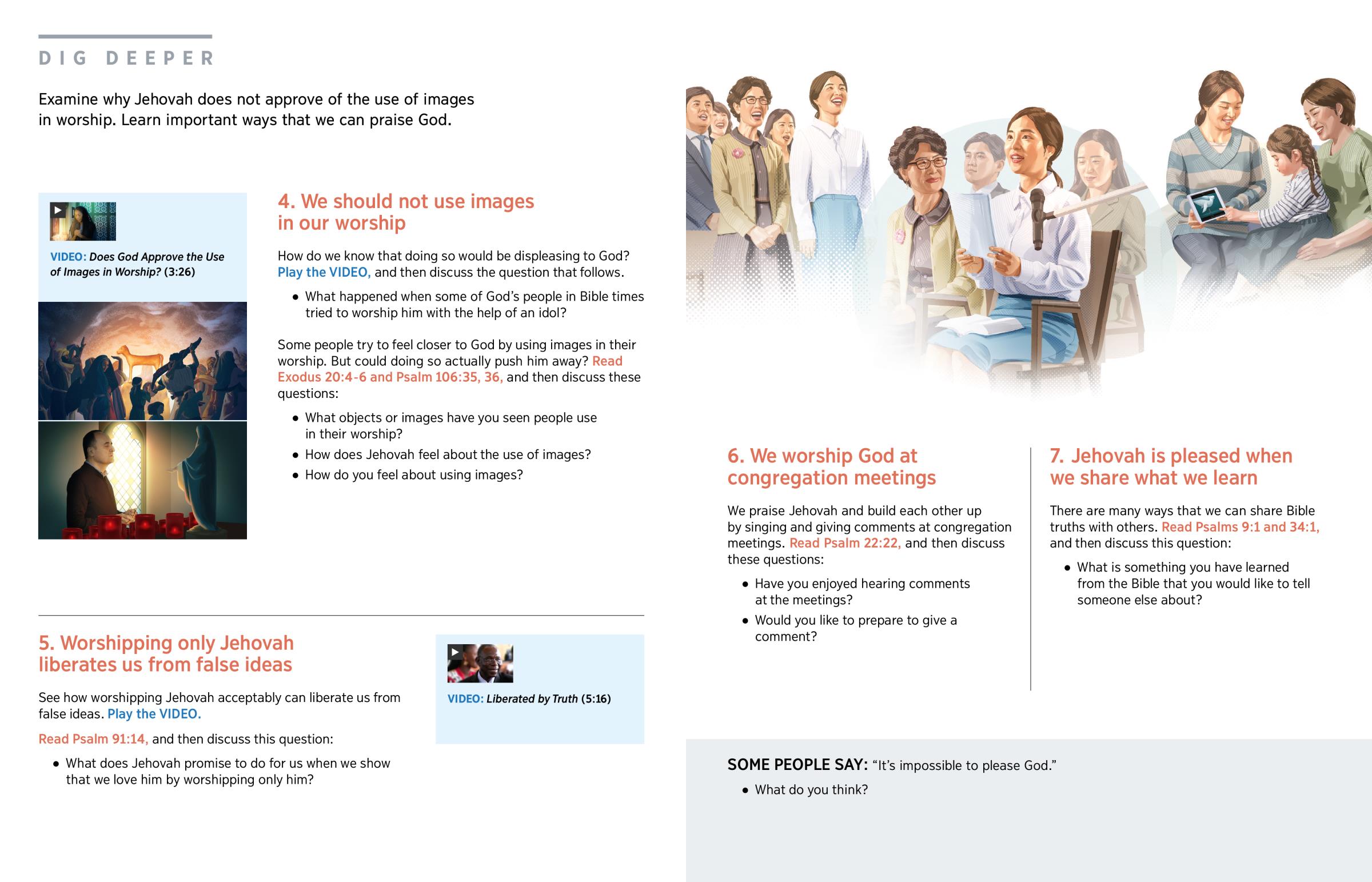 DIG DEEPER

Examine why Jehovah does not approve of the use of images in worship. Learn important ways that we can praise God.

VIDEO: Does God Approve the Use of Images in Worship? (3:26)

4. We should not use images in our worship

How do we know that doing so would be displeasing to God? Play the VIDEO, and then discuss the question that follows.

• What happened when some of God's people in Bible times tried to worship him with the help of an idol?

Some people try to feel closer to God by using images in their worship. But could doing so actually push him away? Read Exodus 20:4-6 and Psalm 106:35, 36, and then discuss these questions:

• What objects or images have you seen people use in their worship?
• How does Jehovah feel about the use of images?
• How do you feel about using images?

5. Worshipping only Jehovah liberates us from false ideas

See how worshipping Jehovah acceptably can liberate us from false ideas. Play the VIDEO.

Read Psalm 91:14, and then discuss this question:

• What does Jehovah promise to do for us when we show that we love him by worshipping only him?

VIDEO: Liberated by Truth (5:16)

6. We worship God at congregation meetings

We praise Jehovah and build each other up by singing and giving comments at congregation meetings. Read Psalm 22:22, and then discuss these questions:

• Have you enjoyed hearing comments at the meetings?
• Would you like to prepare to give a comment?

7. Jehovah is pleased when we share what we learn

There are many ways that we can share Bible truths with others. Read Psalms 9:1 and 34:1, and then discuss this question:

• What is something you have learned from the Bible that you would like to tell someone else about?

SOME PEOPLE SAY: "It's impossible to please God."

• What do you think?